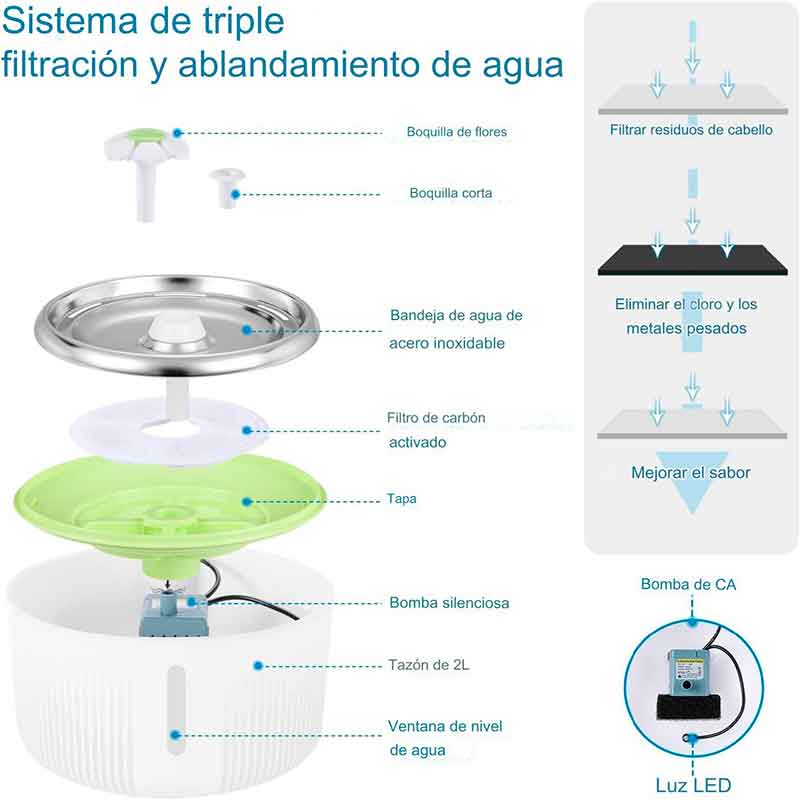 Sistema de triple filtración y ablandamiento de agua

Boquilla de flores

Boquilla corta

Bandeja de agua de acero inoxidable

Filtro de carbón activado

Tapa

Bomba silenciosa

Tazón de 2L

Ventana de nivel de agua

Filtrar residuos de cabello

Eliminar el cloro y los metales pesados

Mejorar el sabor

Bomba de CA

Luz LED